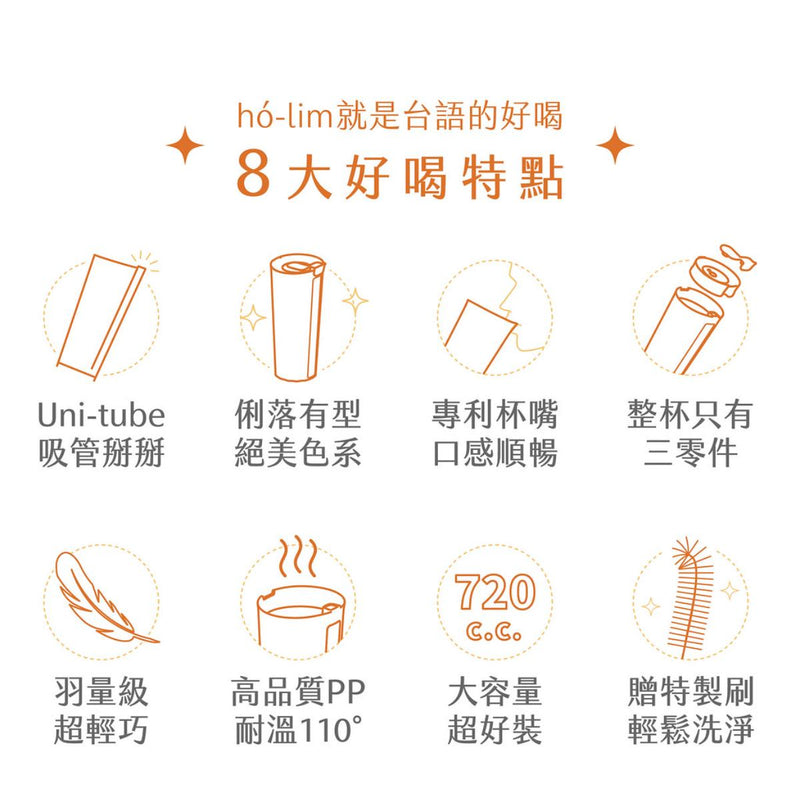 hó-lim就是台語的好喝

8大好喝特點

Uni-tube
吸管掰掰

俐落有型
絕美色系

專利杯嘴
口感順暢

整杯只有
三零件

羽量級
超輕巧

高品質PP
耐溫110°

720
c.c.

大容量
超好裝

贈特製刷
輕鬆洗淨