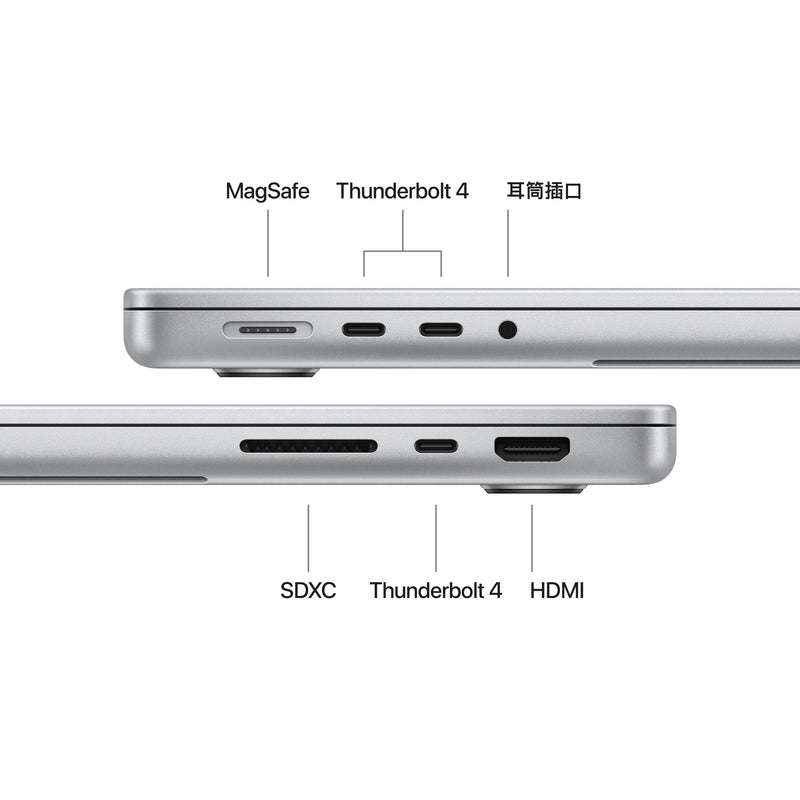 MagSafe
Thunderbolt 4
耳筒插口

SDXC
Thunderbolt 4
HDMI