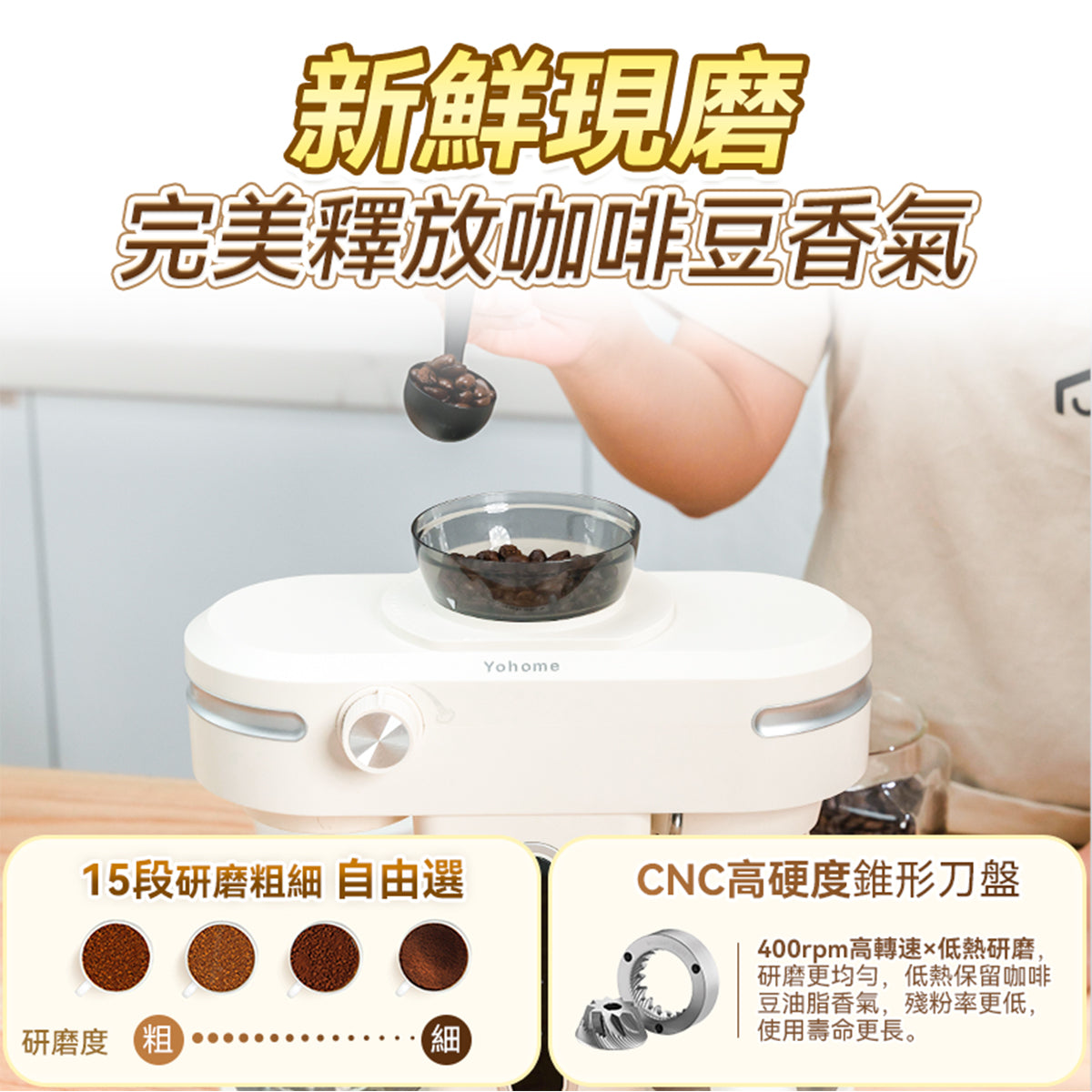 新鮮現磨
完美釋放咖啡豆香氣

Yohome

15段研磨粗細 自由選

研磨度 粗 細

CNC高硬度錐形刀盤

400rpm高轉速×低熱研磨，研磨更均勻，低熱保留咖啡豆油脂香氣，殘粉率更低，使用壽命更長。